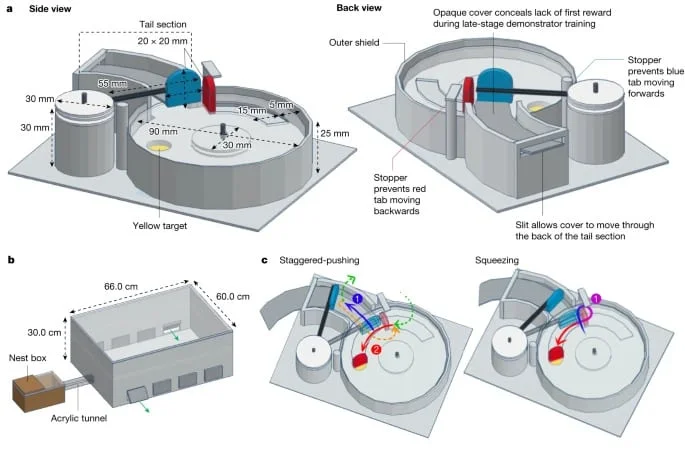 a Side view

Tail section

20 × 20 mm

55 mm

30 mm

30 mm

15 mm

5 mm

90 mm

30 mm

25 mm

Yellow target

Back view

Opaque cover conceals lack of first reward during late-stage demonstrator training

Outer shield

Stopper prevents blue tab moving forwards

Stopper prevents red tab moving backwards

Slit allows cover to move through the back of the tail section

b

66.0 cm

60.0 cm

30.0 cm

Nest box

Acrylic tunnel

c Staggered-pushing

1

2

Squeezing

1