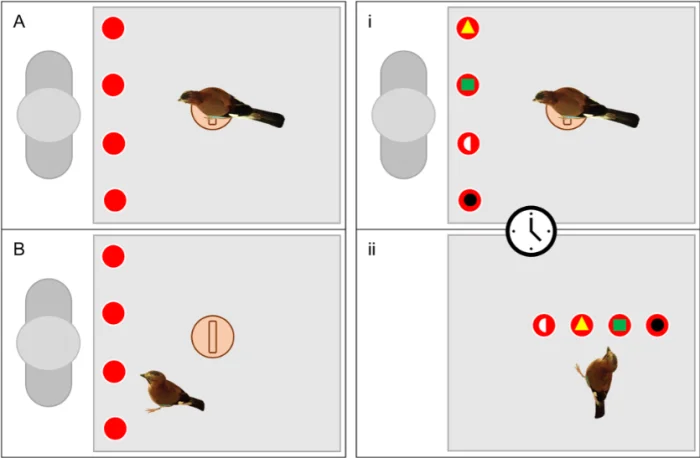 A

B

i

ii